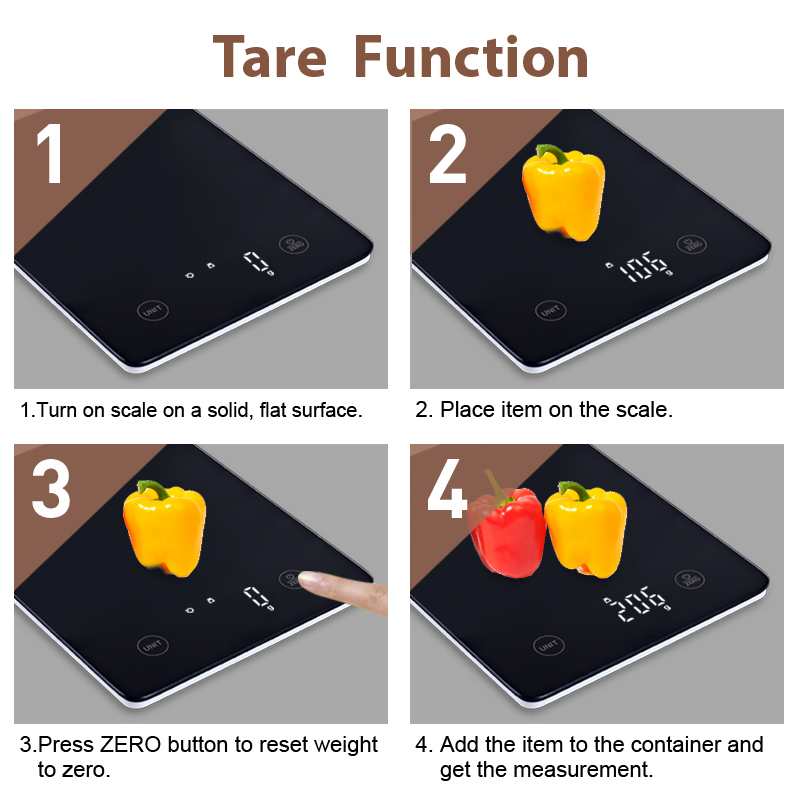 Tare Function

1

ZERO

0 g

UNIT

1.Turn on scale on a solid, flat surface.

2

ZERO

106 g

UNIT

2. Place item on the scale.

3

ZERO

0 g

UNIT

3.Press ZERO button to reset weight to zero.

4

ZERO

206 g

UNIT

4. Add the item to the container and get the measurement.